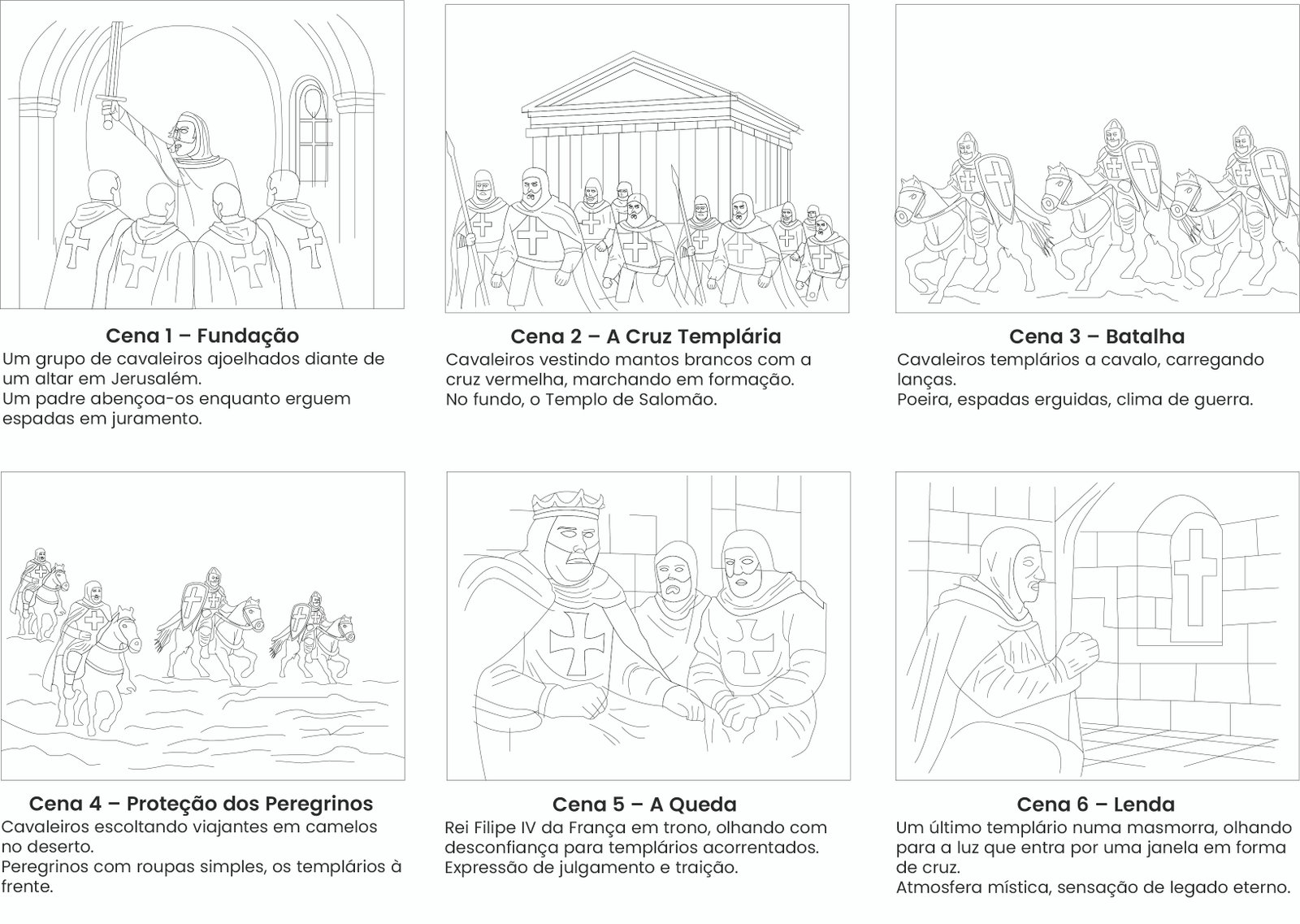 Cena 1 – Fundação
Um grupo de cavaleiros ajoelhados diante de um altar em Jerusalém.
Um padre abençoa-os enquanto erguem espadas em juramento.

Cena 2 – A Cruz Templária
Cavaleiros vestindo mantos brancos com a cruz vermelha, marchando em formação.
No fundo, o Templo de Salomão.

Cena 3 – Batalha
Cavaleiros templários a cavalo, carregando lanças.
Poeira, espadas erguidas, clima de guerra.

Cena 4 – Proteção dos Peregrinos
Cavaleiros escoltando viajantes em camelos no deserto.
Peregrinos com roupas simples, os templários à frente.

Cena 5 – A Queda
Rei Filipe IV da França em trono, olhando com desconfiança para templários acorrentados.
Expressão de julgamento e traição.

Cena 6 – Lenda
Um último templário numa masmorra, olhando para a luz que entra por uma janela em forma de cruz.
Atmosfera mística, sensação de legado eterno.